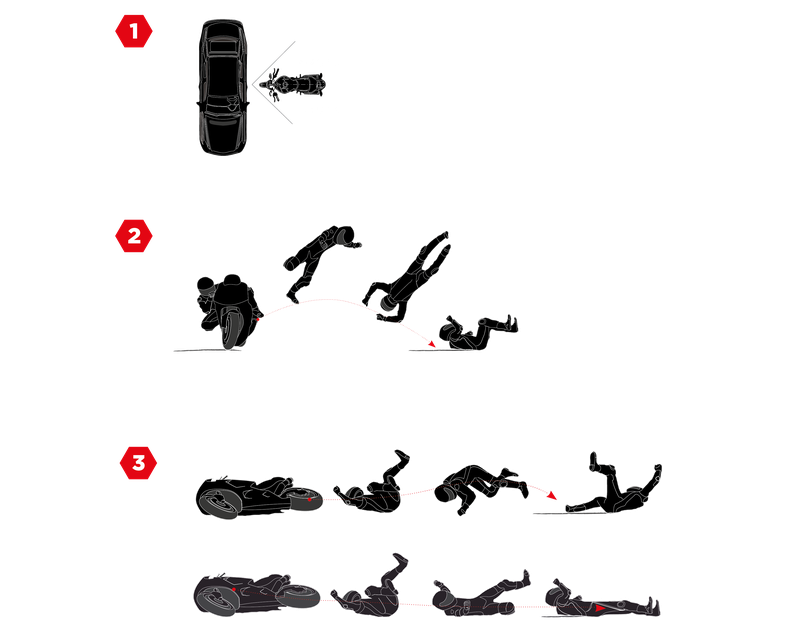 1

2

3